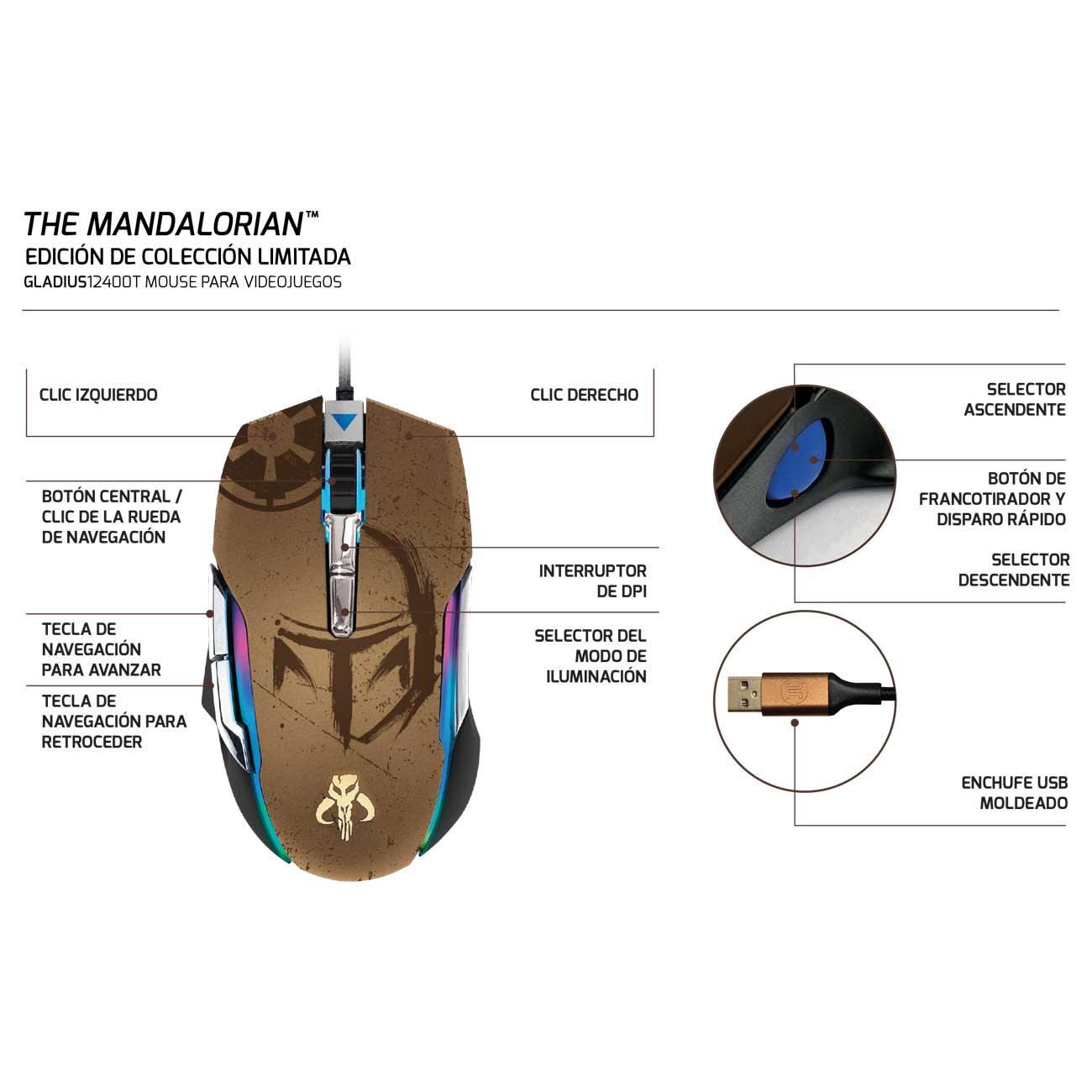 THE MANDALORIAN™
EDICIÓN DE COLECCIÓN LIMITADA
GLADIUS12400T MOUSE PARA VIDEOJUEGOS

CLIC IZQUIERDO

CLIC DERECHO

BOTÓN CENTRAL / CLIC DE LA RUEDA DE NAVEGACIÓN

INTERRUPTOR DE DPI

TECLA DE NAVEGACIÓN PARA AVANZAR

SELECTOR DEL MODO DE ILUMINACIÓN

TECLA DE NAVEGACIÓN PARA RETROCEDER

SELECTOR ASCENDENTE

BOTÓN DE FRANCOTIRADOR Y DISPARO RÁPIDO

SELECTOR DESCENDENTE

ENCHUFE USB MOLDEADO