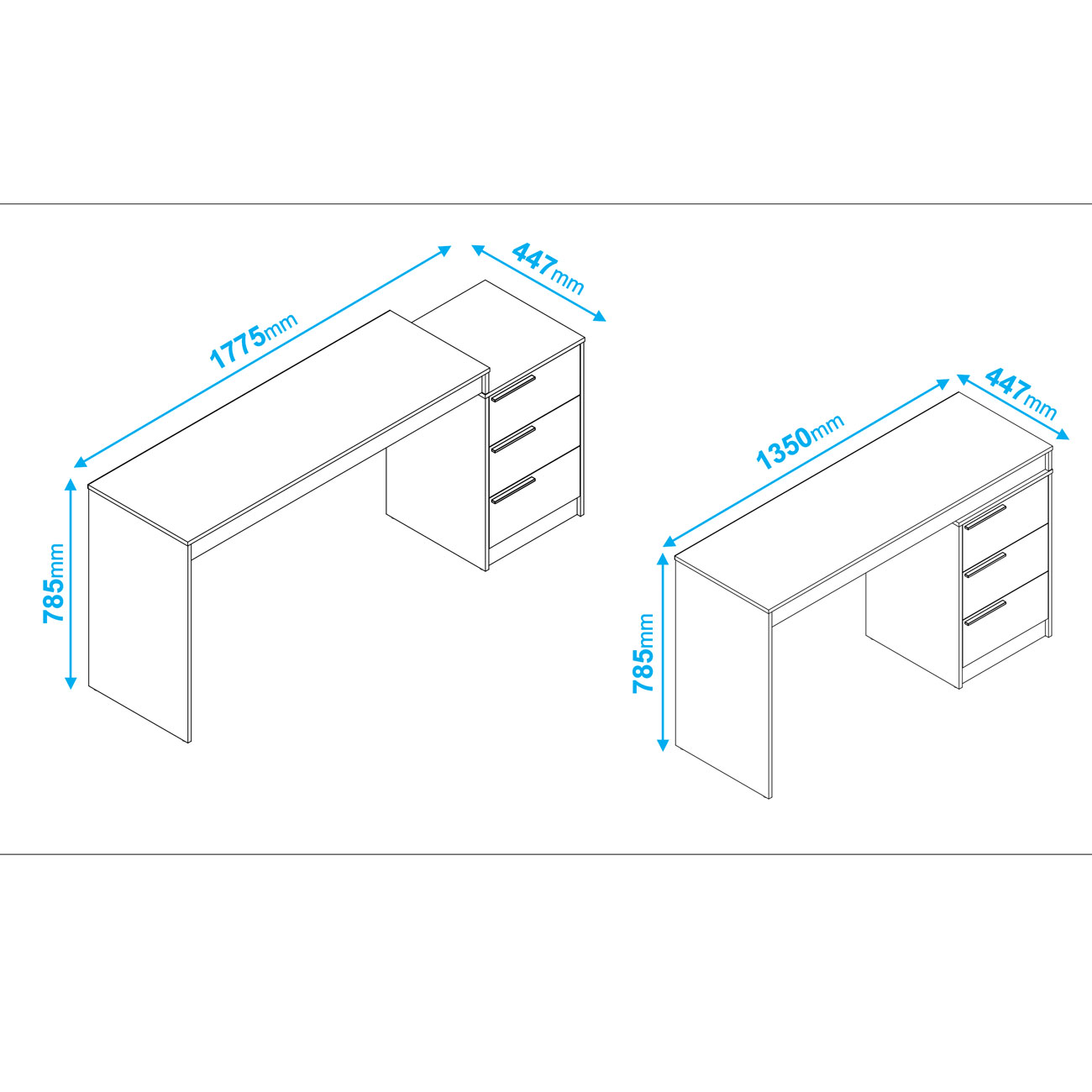 1775mm
447mm
785mm
1350mm
447mm
785mm