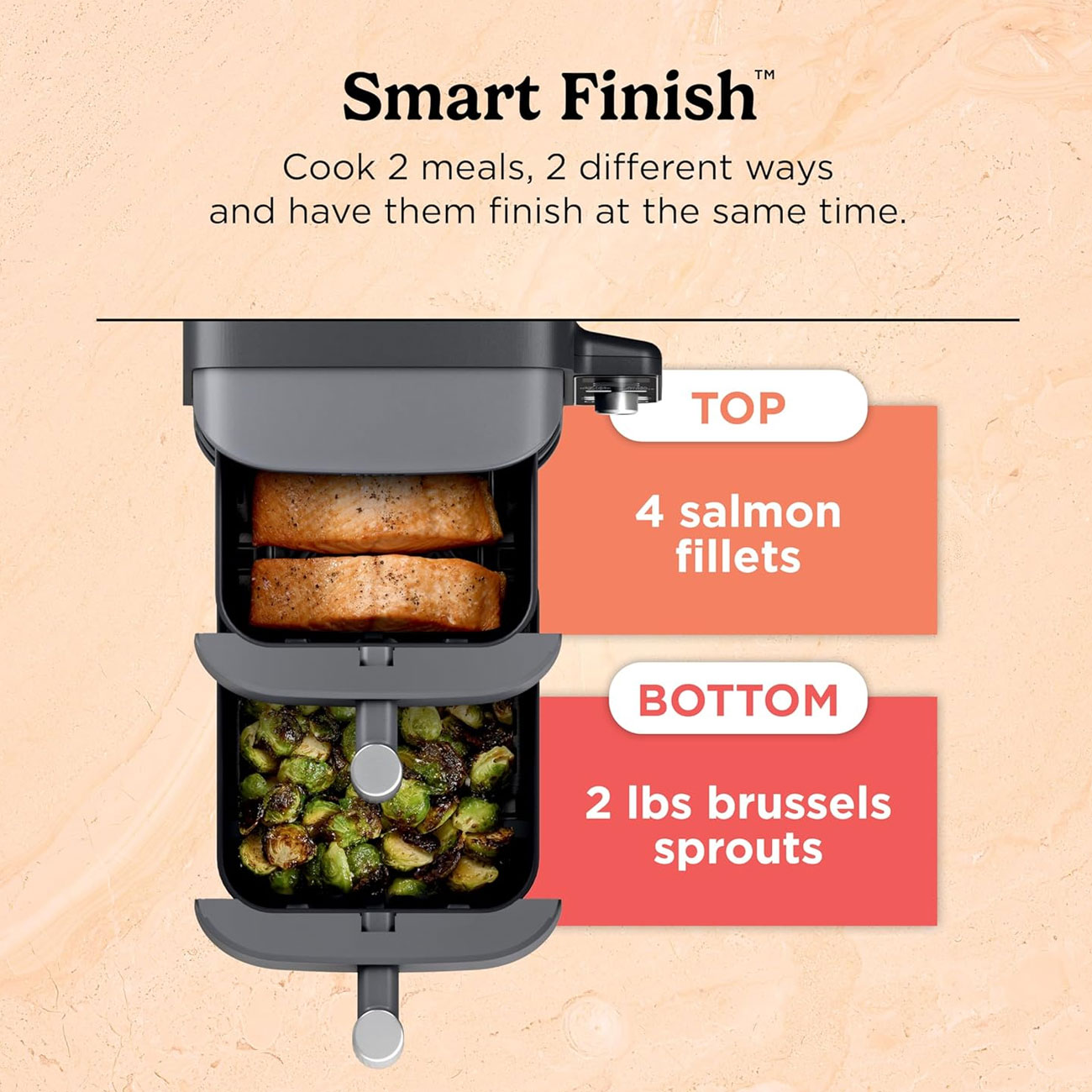 Smart Finish™

Cook 2 meals, 2 different ways and have them finish at the same time.

TOP

4 salmon fillets

BOTTOM

2 lbs brussels sprouts