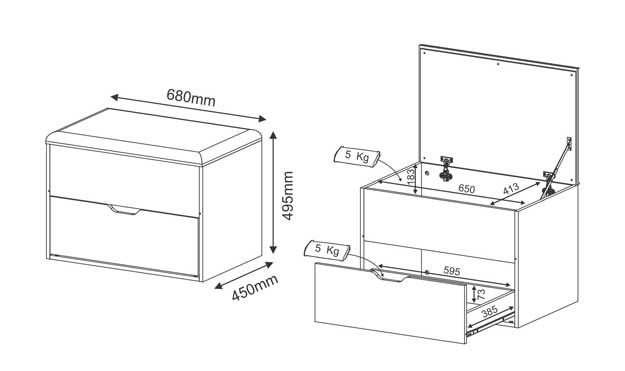 680mm
495mm
450mm
5 Kg
183
650
413
5 Kg
595
73
385