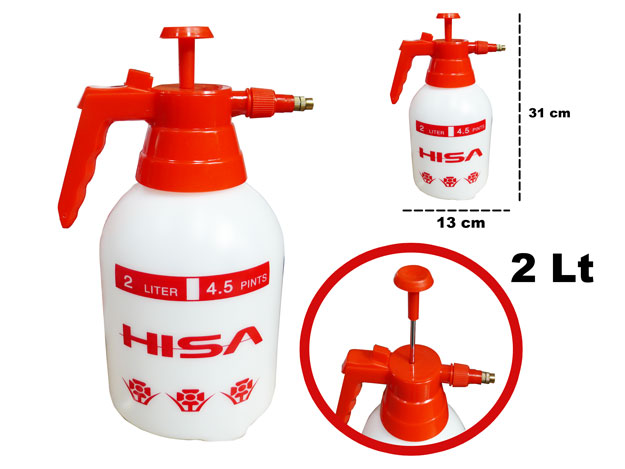 2 LITER 4.5 PINTS

HISA

2 LITER 4.5 PINTS

HISA

31 cm

13 cm

2 Lt